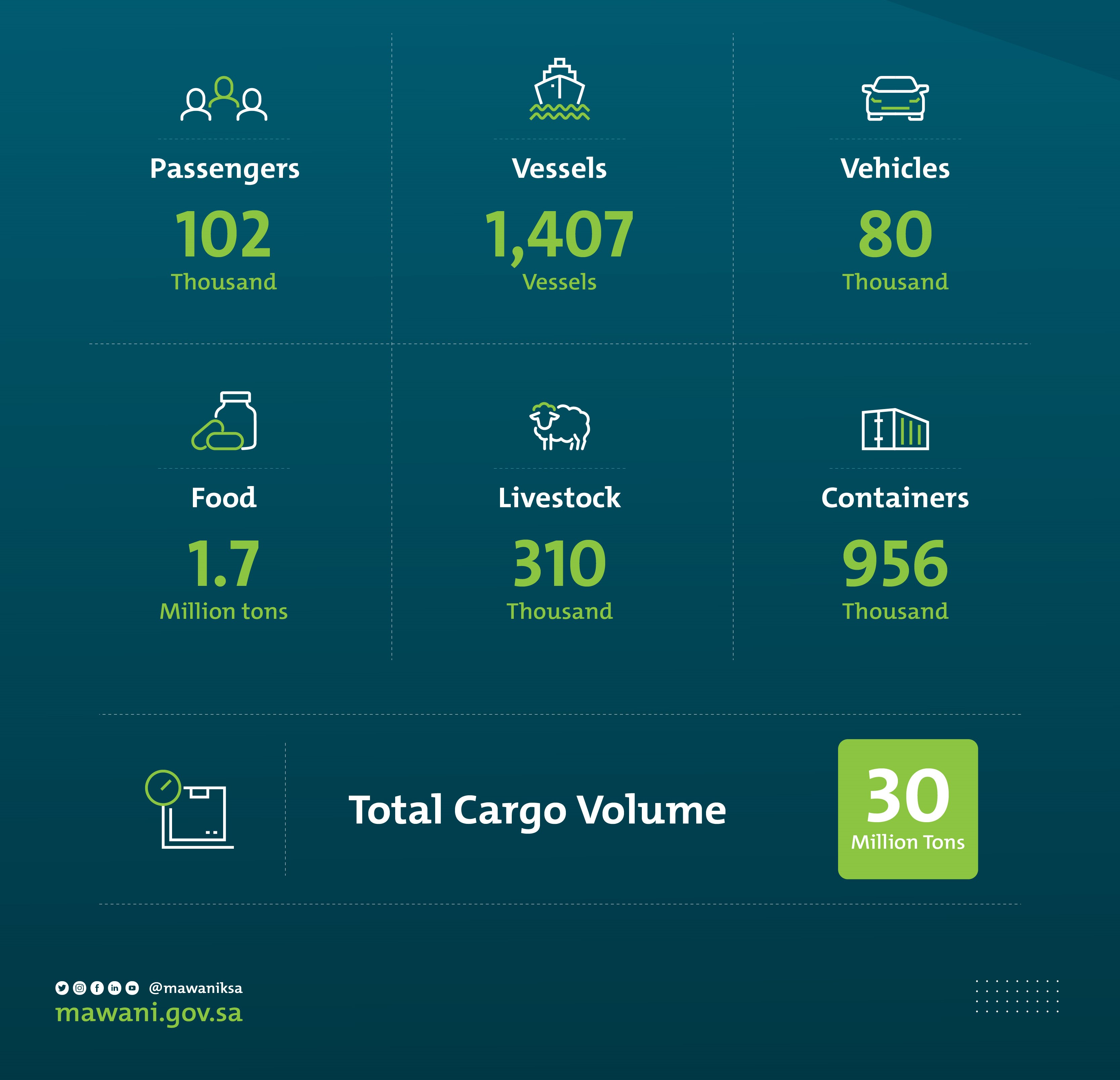 Passengers
102
Thousand

Vessels
1,407
Vessels

Vehicles
80
Thousand

Food
1.7
Million tons

Livestock
310
Thousand

Containers
956
Thousand

Total Cargo Volume

30
Million Tons

@mawaniksa
mawani.gov.sa