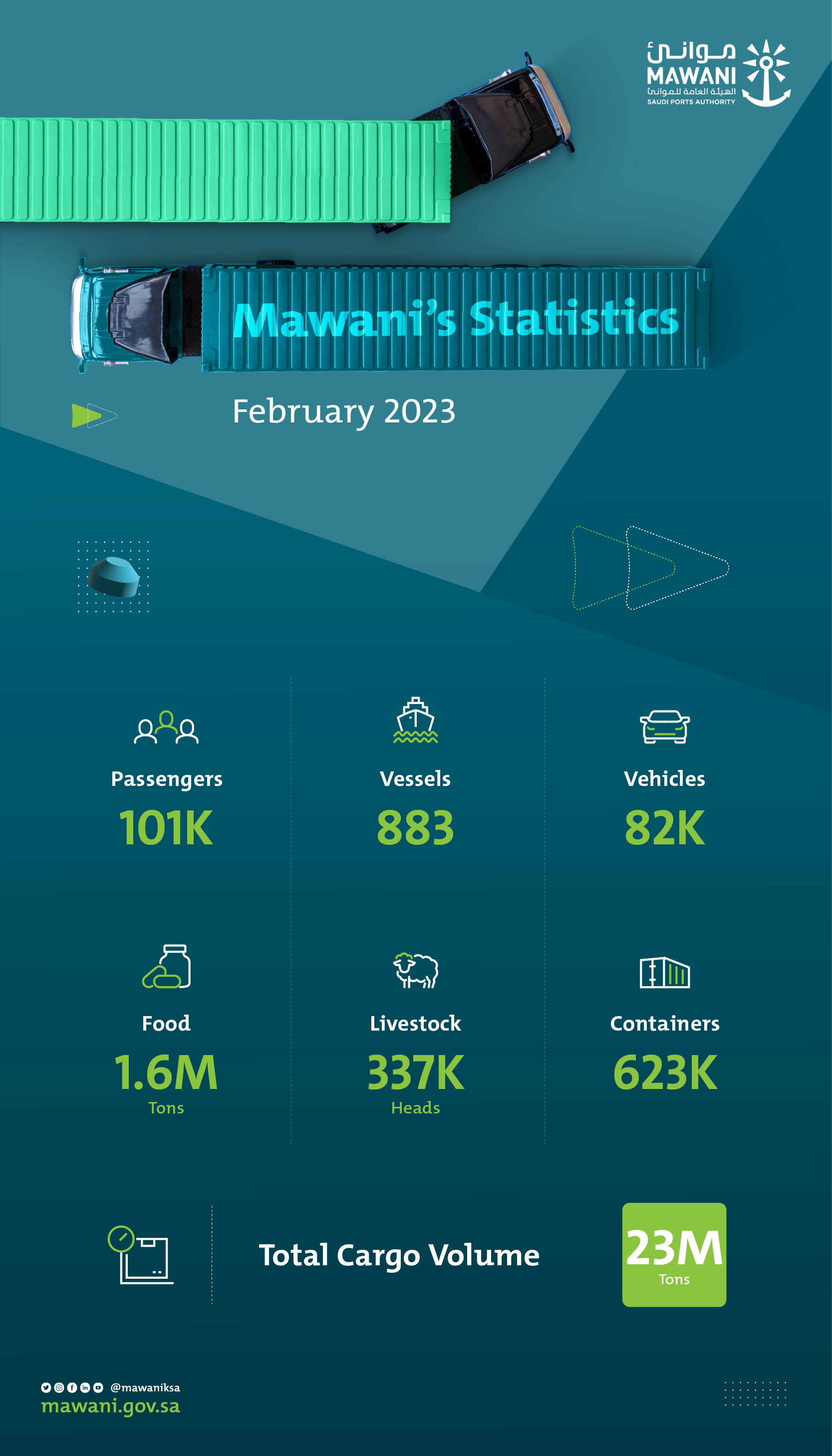 موانئ
MAWANI
الهيئة العامة للموانئ
SAUDI PORTS AUTHORITY

Mawani's Statistics

February 2023

Passengers
101K

Vessels
883

Vehicles
82K

Food
1.6M
Tons

Livestock
337K
Heads

Containers
623K

Total Cargo Volume

23M
Tons

@mawaniksa
mawani.gov.sa